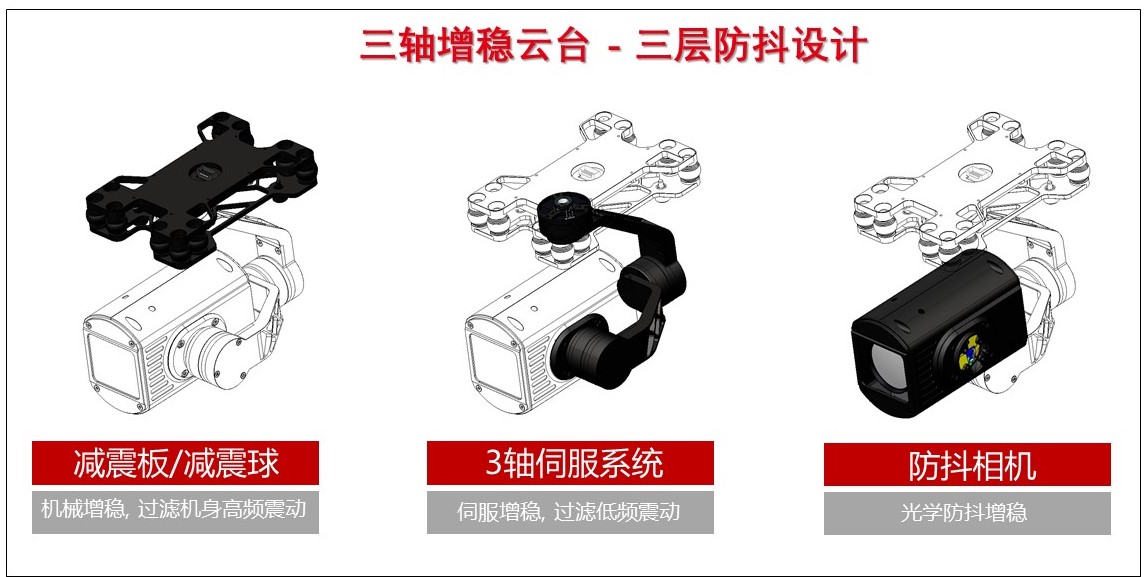 三轴增稳云台 - 三层防抖设计

减震板/减震球

机械增稳, 过滤机身高频震动

3轴伺服系统

伺服增稳, 过滤低频震动

防抖相机

光学防抖增稳